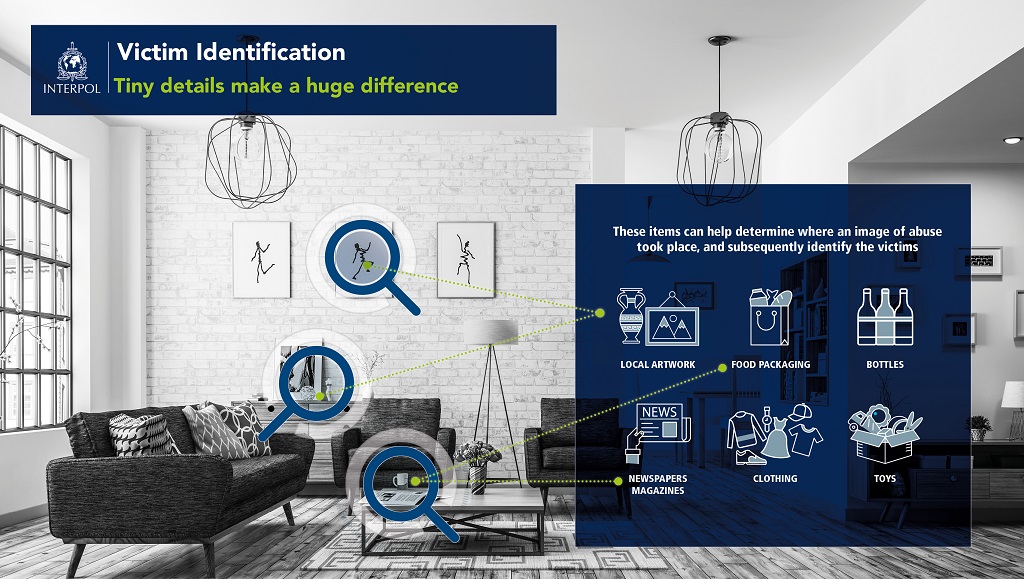 INTERPOL

Victim Identification

Tiny details make a huge difference

These items can help determine where an image of abuse took place, and subsequently identify the victims

LOCAL ARTWORK

FOOD PACKAGING

BOTTLES

NEWS

NEWSPAPERS MAGAZINES

CLOTHING

TOYS