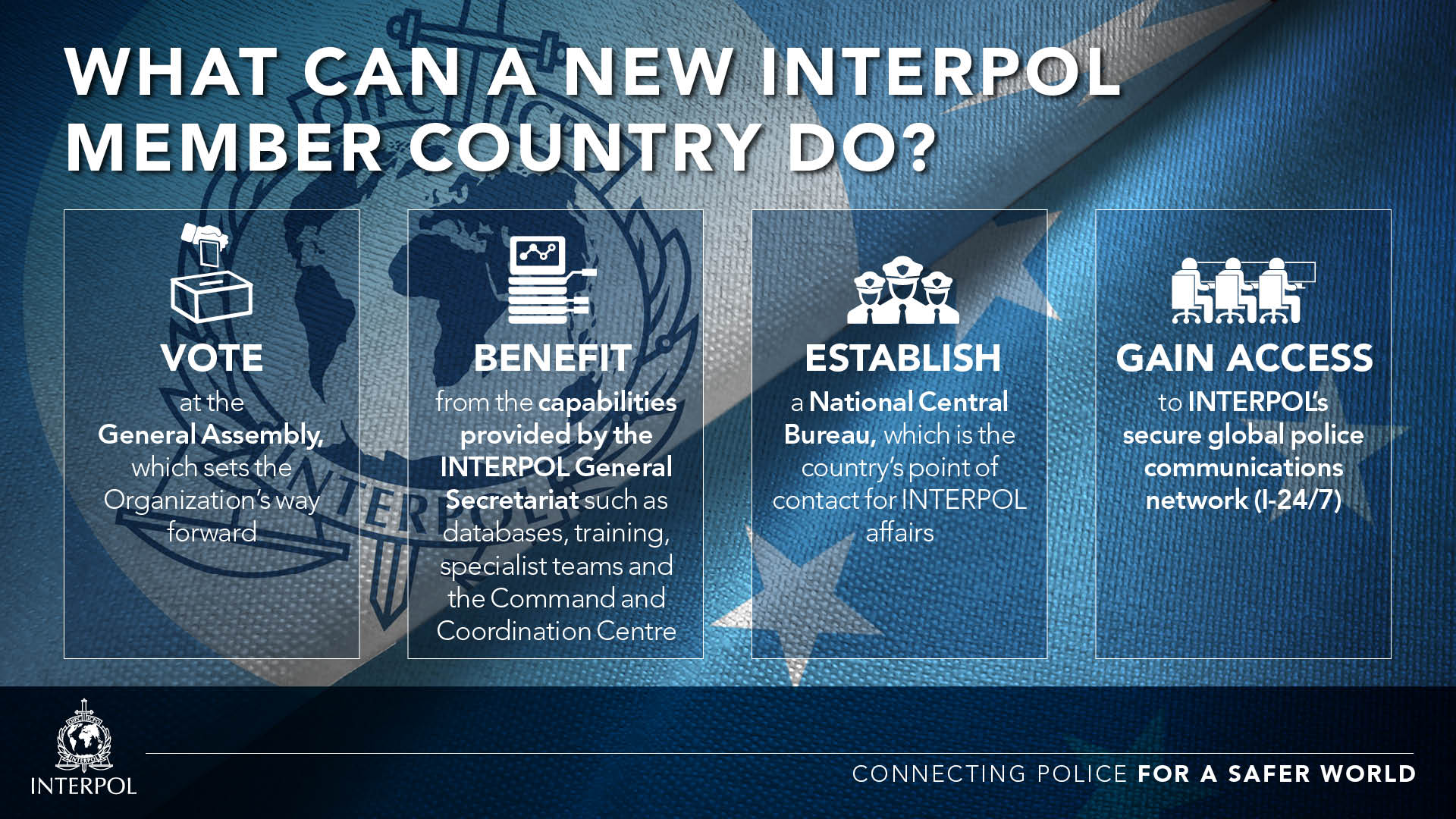 WHAT CAN A NEW INTERPOL MEMBER COUNTRY DO?

VOTE
at the General Assembly, which sets the Organization's way forward

BENEFIT
from the capabilities provided by the INTERPOL General Secretariat such as databases, training, specialist teams and the Command and Coordination Centre

ESTABLISH
a National Central Bureau, which is the country's point of contact for INTERPOL affairs

GAIN ACCESS
to INTERPOL's secure global police communications network (I-24/7)

INTERPOL

CONNECTING POLICE FOR A SAFER WORLD