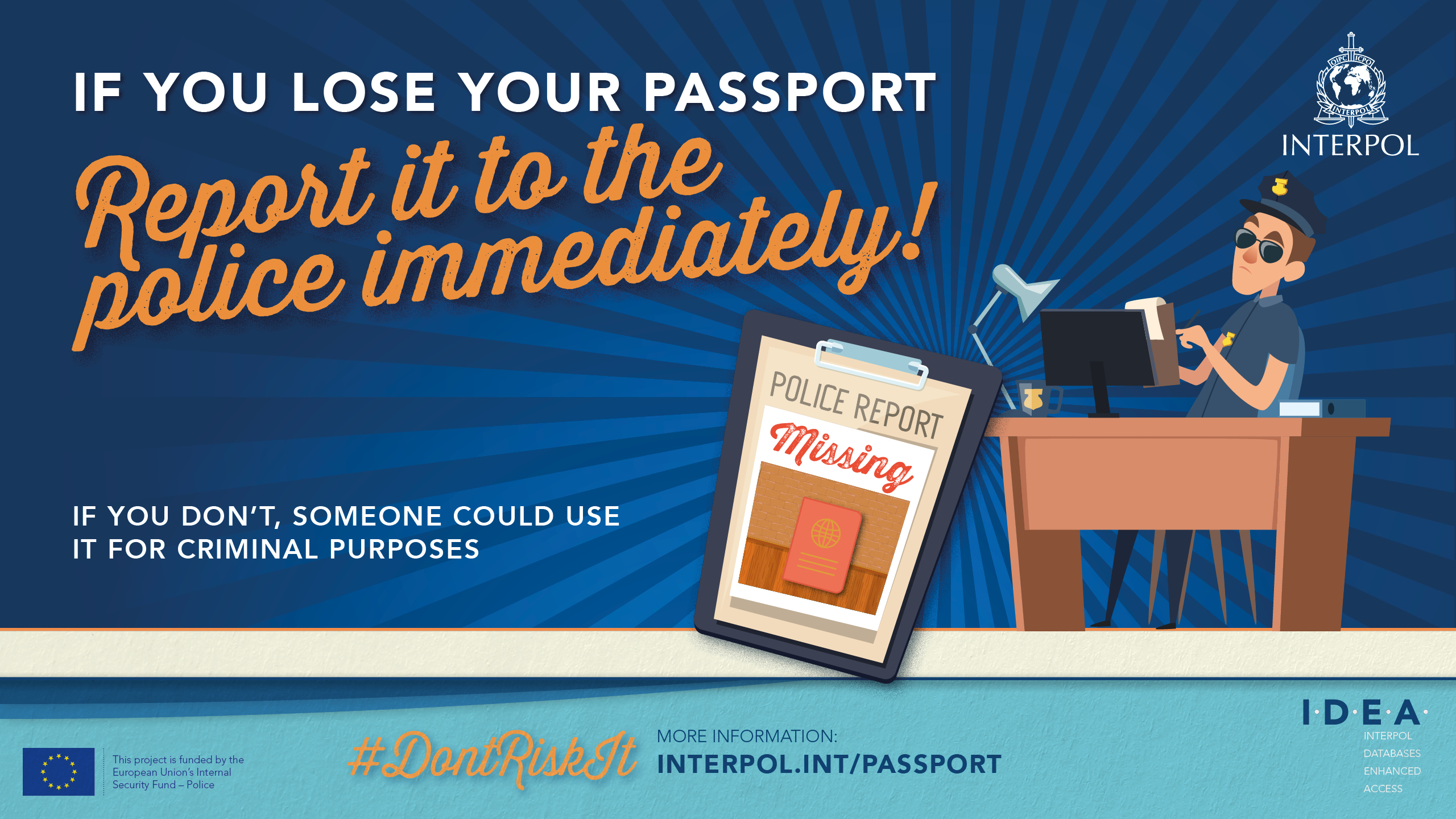 IF YOU LOSE YOUR PASSPORT

Report it to the police immediately!

OIPC ICPO
INTERPOL
INTERPOL

POLICE REPORT
Missing

IF YOU DON'T, SOMEONE COULD USE IT FOR CRIMINAL PURPOSES

This project is funded by the European Union's Internal Security Fund – Police

#DontRiskIt

MORE INFORMATION:
INTERPOL.INT/PASSPORT

I·D·E·A·
INTERPOL
DATABASES
ENHANCED
ACCESS