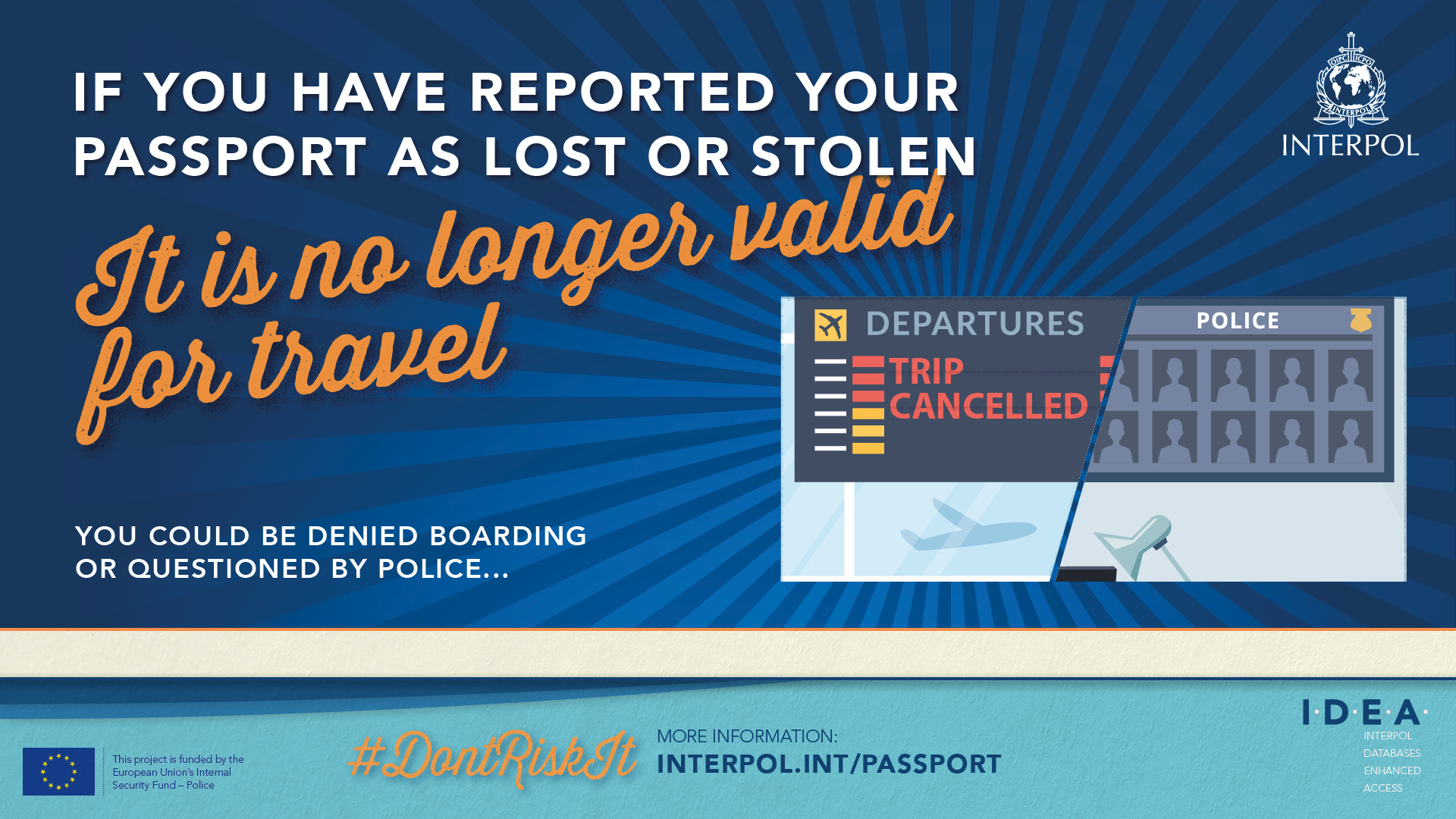 IF YOU HAVE REPORTED YOUR PASSPORT AS LOST OR STOLEN

OIPC ICPO INTERPOL

INTERPOL

It is no longer valid for travel

DEPARTURES

TRIP CANCELLED

POLICE

YOU COULD BE DENIED BOARDING OR QUESTIONED BY POLICE...

This project is funded by the European Union's Internal Security Fund – Police

#DontRiskIt

MORE INFORMATION:
INTERPOL.INT/PASSPORT

I·D·E·A·
INTERPOL
DATABASES
ENHANCED
ACCESS