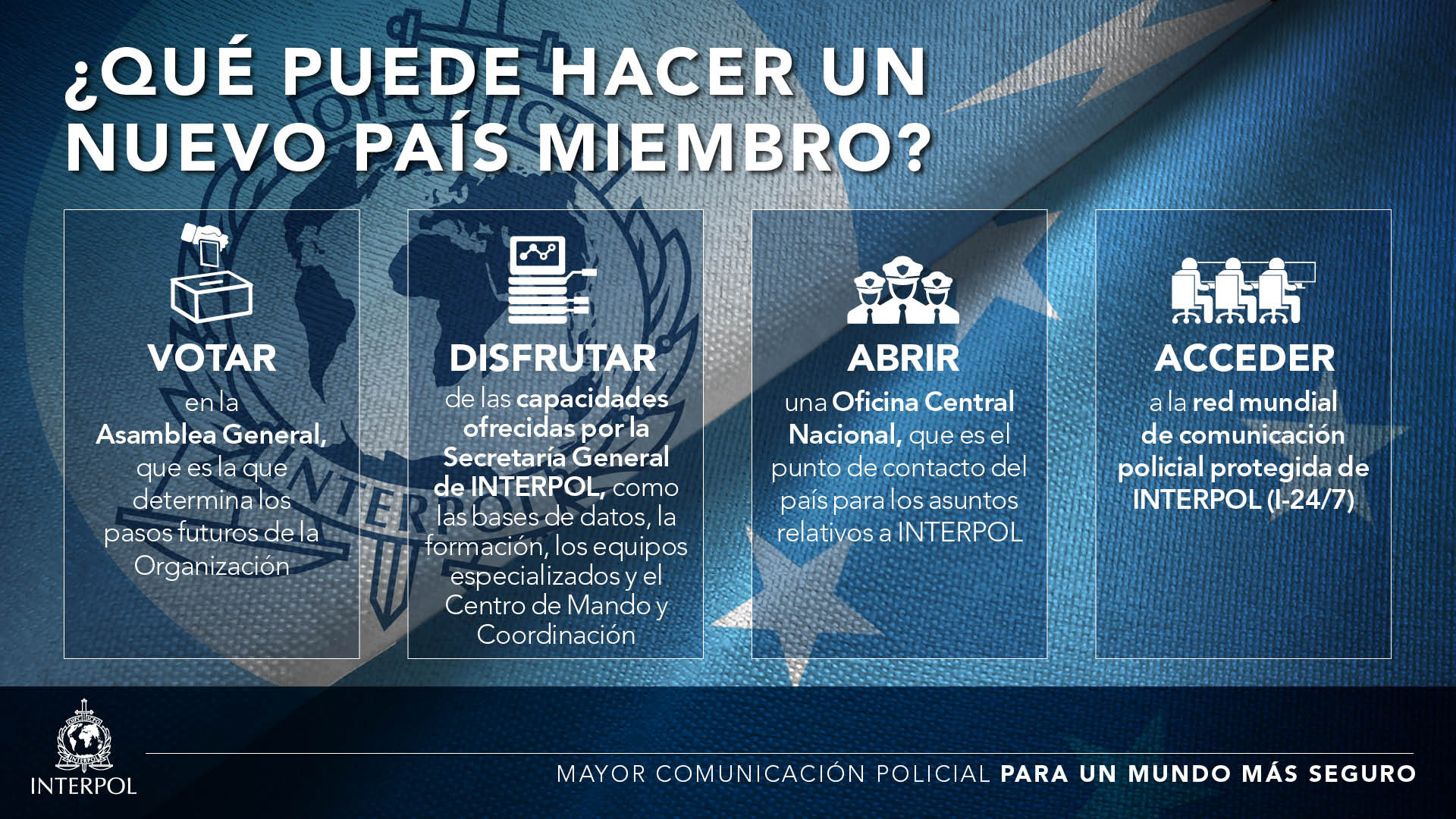 ¿QUÉ PUEDE HACER UN NUEVO PAÍS MIEMBRO?

VOTAR
en la Asamblea General, que es la que determina los pasos futuros de la Organización

DISFRUTAR
de las capacidades ofrecidas por la Secretaría General de INTERPOL, como las bases de datos, la formación, los equipos especializados y el Centro de Mando y Coordinación

ABRIR
una Oficina Central Nacional, que es el punto de contacto del país para los asuntos relativos a INTERPOL

ACCEDER
a la red mundial de comunicación policial protegida de INTERPOL (I-24/7)

INTERPOL

MAYOR COMUNICACIÓN POLICIAL PARA UN MUNDO MÁS SEGURO