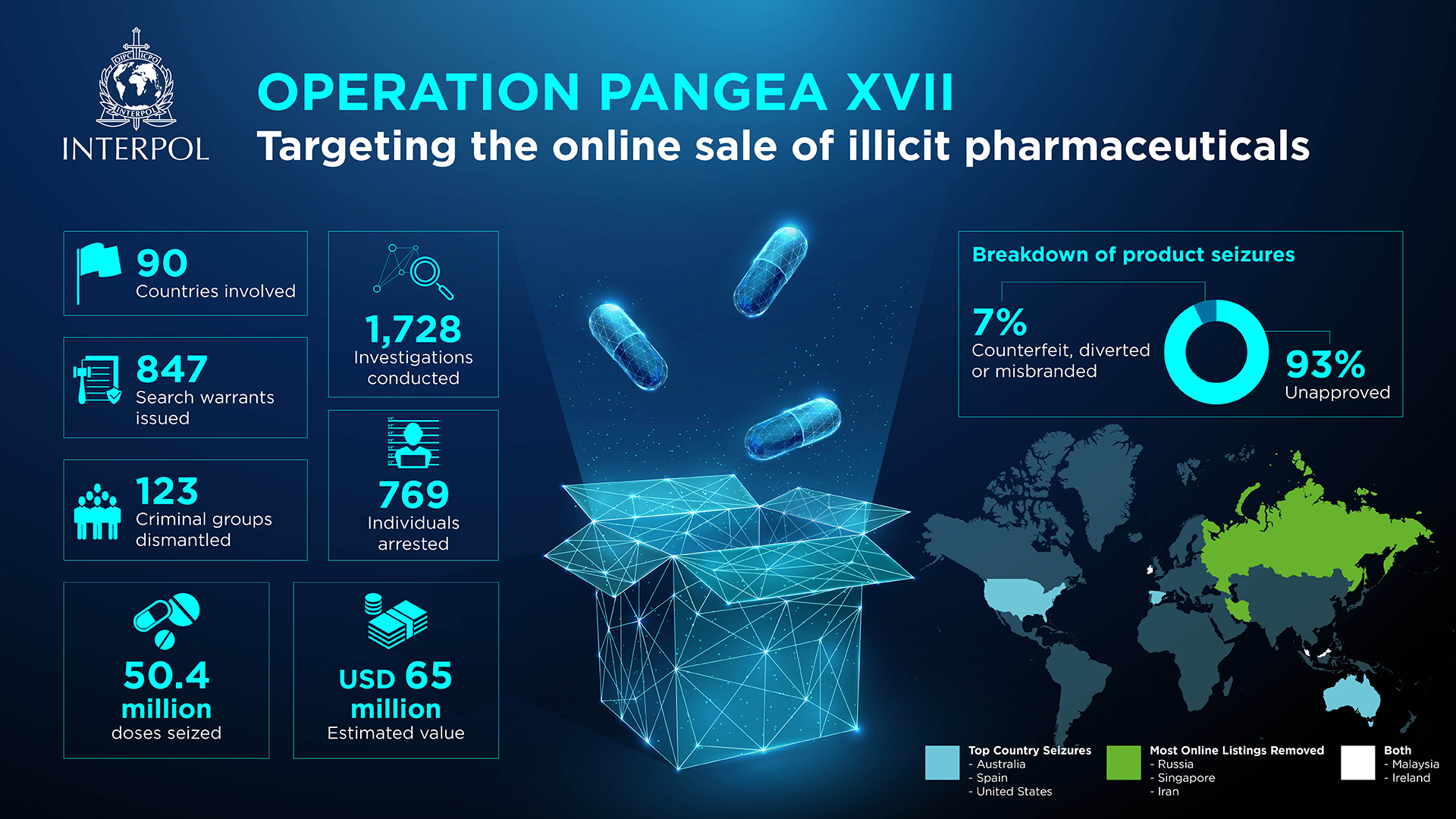 OIPC ICPO INTERPOL

INTERPOL

OPERATION PANGEA XVII

Targeting the online sale of illicit pharmaceuticals

90
Countries involved

847
Search warrants issued

123
Criminal groups dismantled

1,728
Investigations conducted

769
Individuals arrested

50.4 million
doses seized

USD 65 million
Estimated value

Breakdown of product seizures

7%
Counterfeit, diverted or misbranded

93%
Unapproved

Top Country Seizures
- Australia
- Spain
- United States

Most Online Listings Removed
- Russia
- Singapore
- Iran

Both
- Malaysia
- Ireland